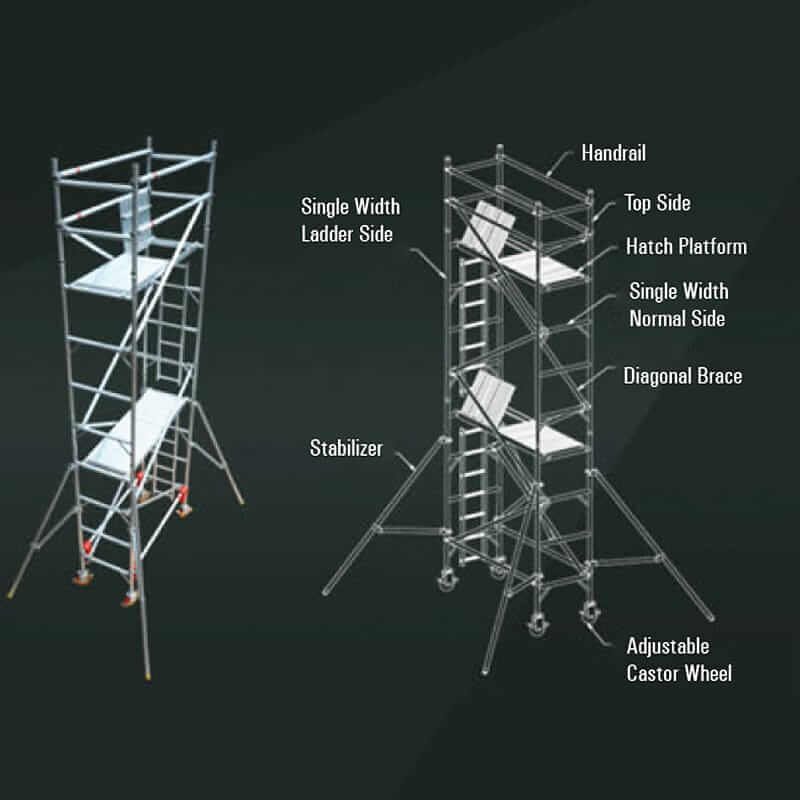 Handrail

Single Width Ladder Side

Top Side

Hatch Platform

Single Width Normal Side

Diagonal Brace

Stabilizer

Adjustable Castor Wheel